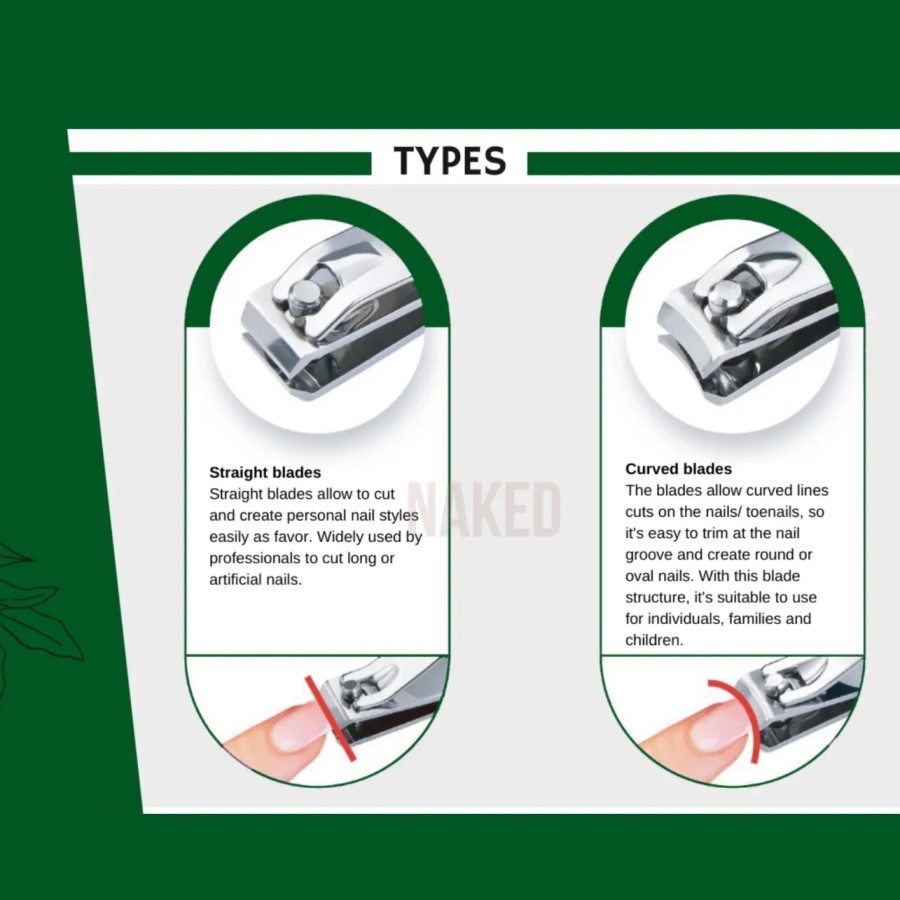 TYPES

Straight blades
Straight blades allow to cut and create personal nail styles easily as favor. Widely used by professionals to cut long or artificial nails.

NAKED

Curved blades
The blades allow curved lines cuts on the nails/ toenails, so it's easy to trim at the nail groove and create round or oval nails. With this blade structure, it's suitable to use for individuals, families and children.